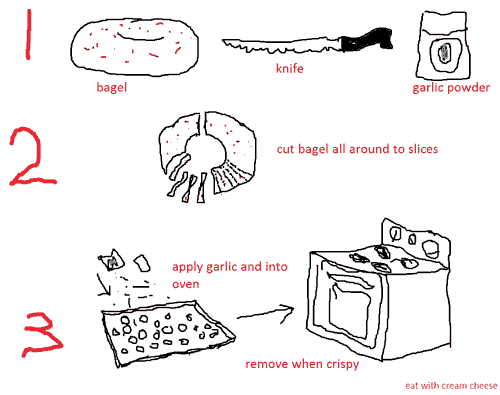 1

bagel

knife

garlic powder

2

cut bagel all around to slices

3

apply garlic and into oven

remove when crispy

eat with cream cheese